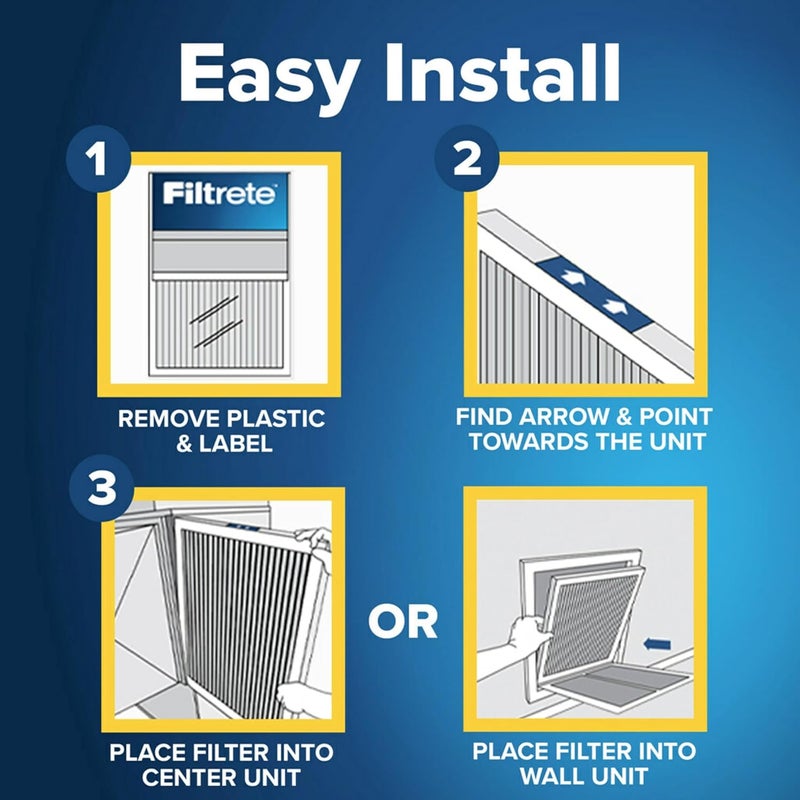 Easy Install

1

Filtrete

REMOVE PLASTIC & LABEL

2

FIND ARROW & POINT TOWARDS THE UNIT

3

PLACE FILTER INTO CENTER UNIT

OR

PLACE FILTER INTO WALL UNIT